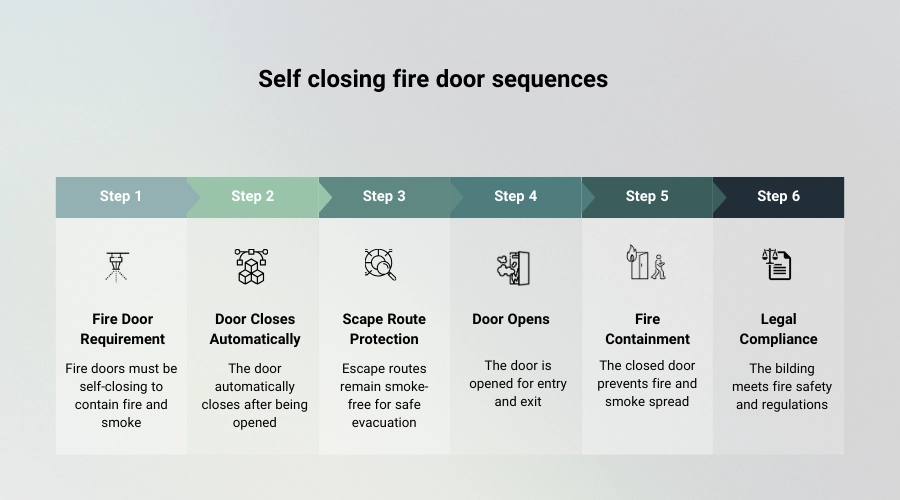 Self closing fire door sequences

Step 1

Fire Door Requirement

Fire doors must be self-closing to contain fire and smoke

Step 2

Door Closes Automatically

The door automatically closes after being opened

Step 3

Scape Route Protection

Escape routes remain smoke-free for safe evacuation

Step 4

Door Opens

The door is opened for entry and exit

Step 5

Fire Containment

The closed door prevents fire and smoke spread

Step 6

Legal Compliance

The bilding meets fire safety and regulations